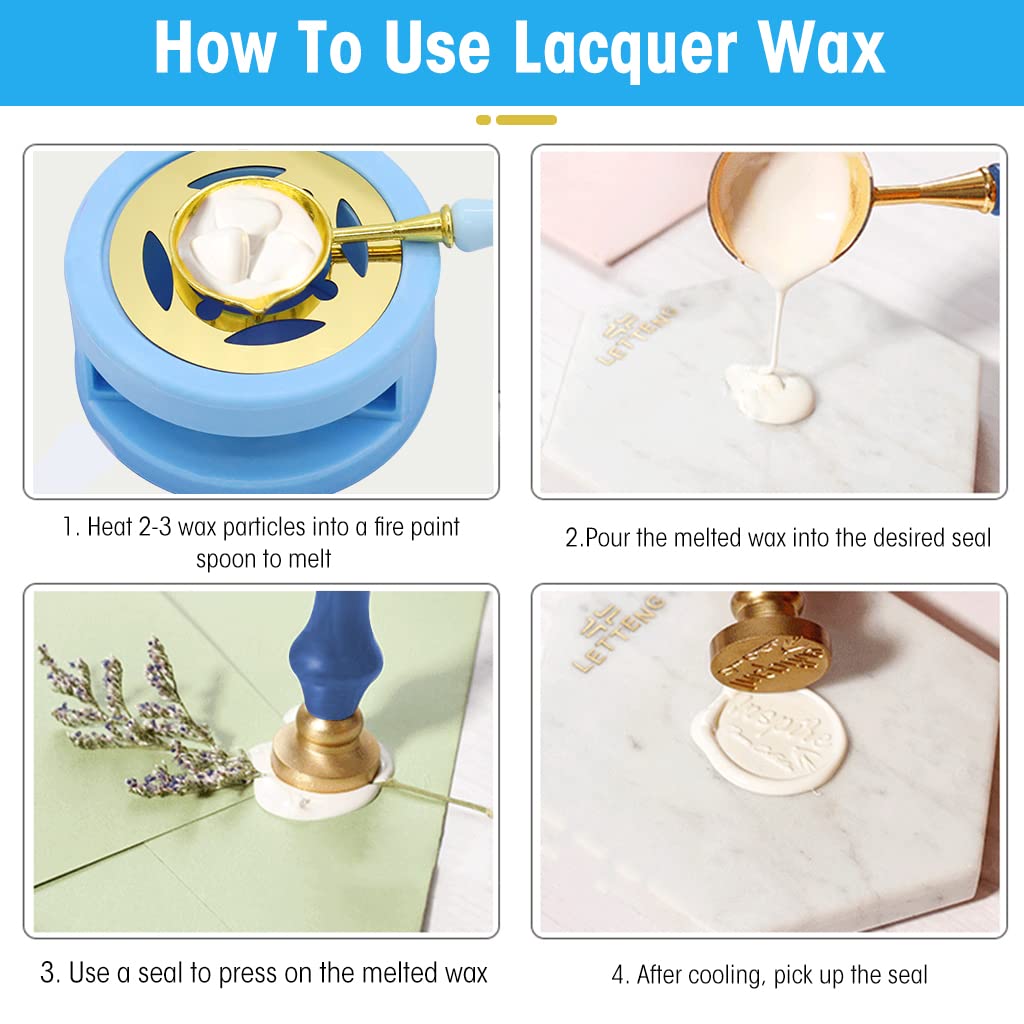 How To Use Lacquer Wax

LETTENG

1. Heat 2-3 wax particles into a fire paint spoon to melt

2.Pour the melted wax into the desired seal

LETTENG

Inspire

3. Use a seal to press on the melted wax

4. After cooling, pick up the seal